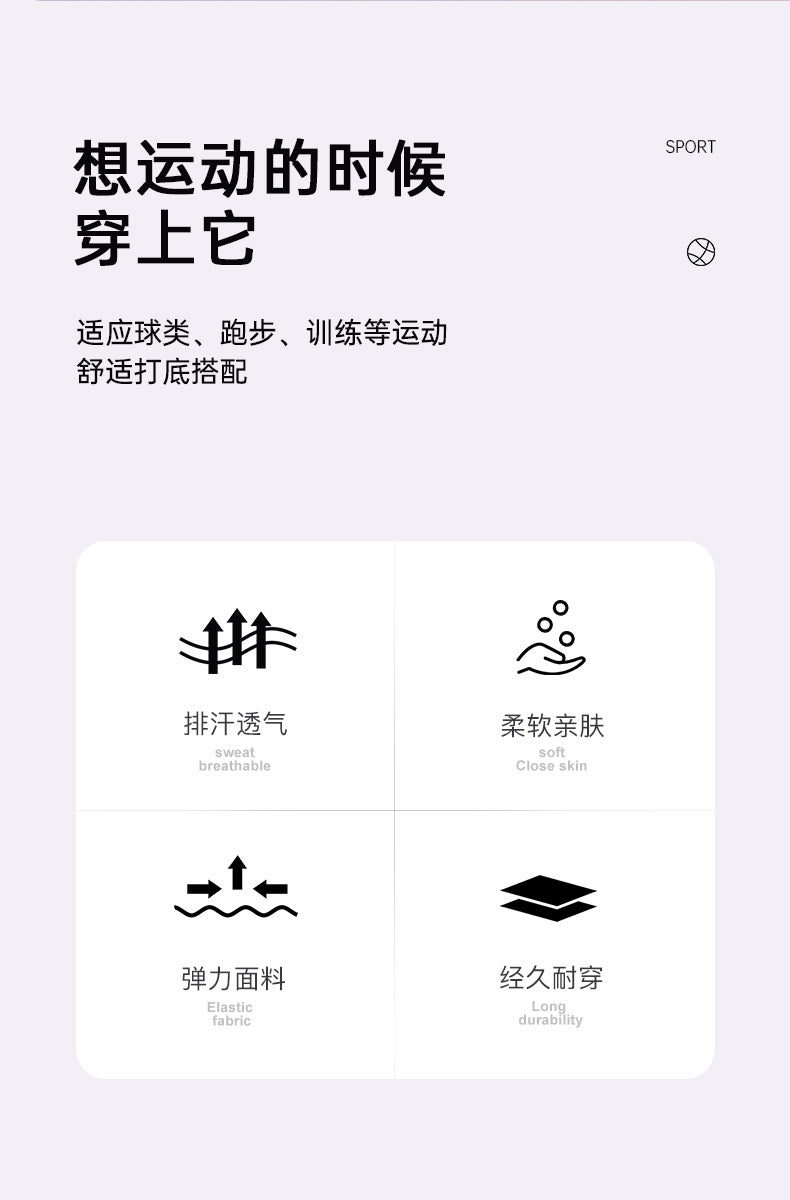 想运动的时候
穿上它

SPORT

适应球类、跑步、训练等运动
舒适打底搭配

排汗透气
sweat
breathable

柔软亲肤
soft
Close skin

弹力面料
Elastic
fabric

经久耐穿
Long
durability